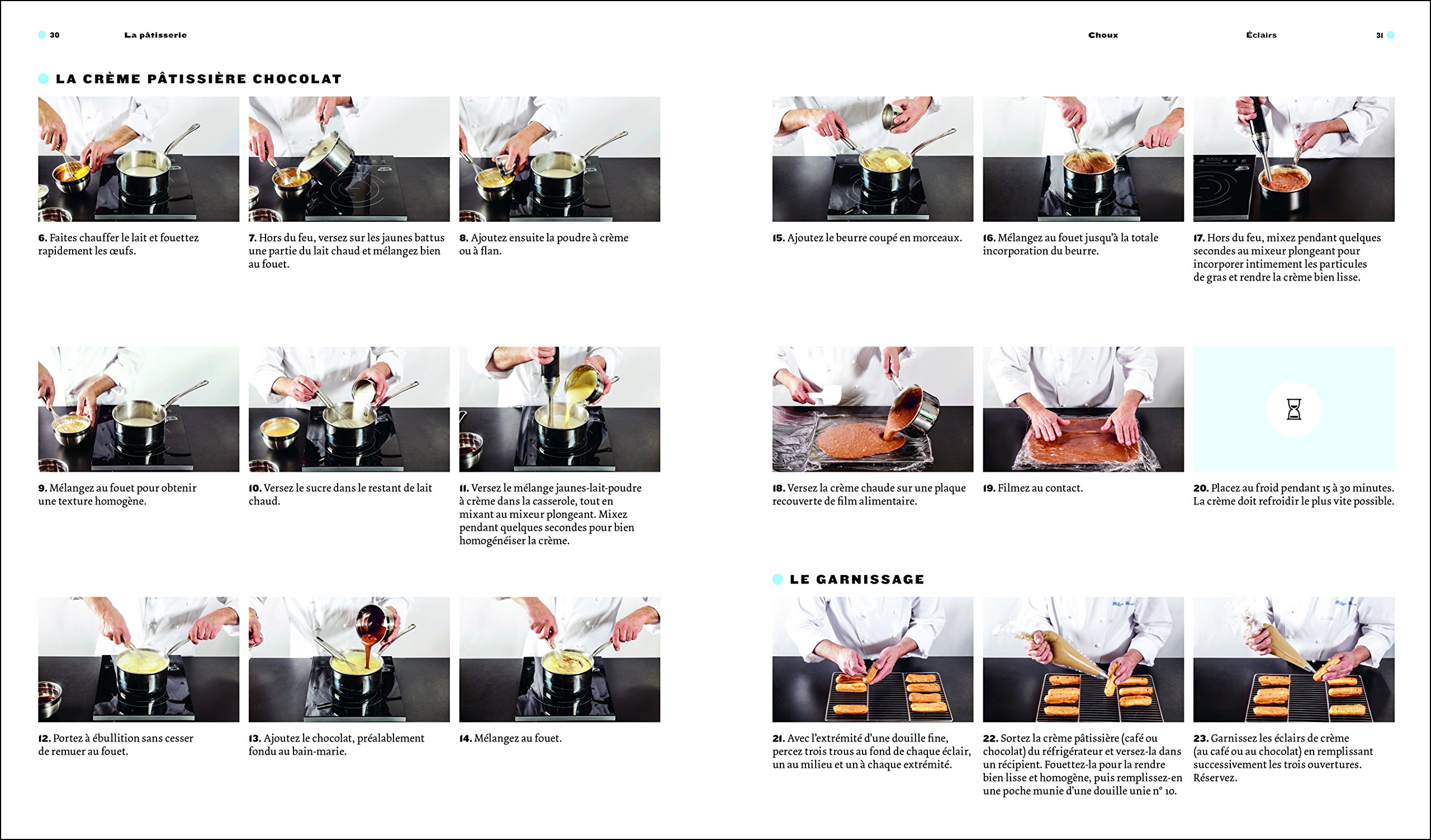 30 La pâtisserie

LA CRÈME PÂTISSIÈRE CHOCOLAT

6. Faites chauffer le lait et fouettez rapidement les œufs.

7. Hors du feu, versez sur les jaunes battus une partie du lait chaud et mélangez bien au fouet.

8. Ajoutez ensuite la poudre à crème ou à flan.

9. Mélangez au fouet pour obtenir une texture homogène.

10. Versez le sucre dans le restant de lait chaud.

11. Versez le mélange jaunes-lait-poudre à crème dans la casserole, tout en mixant au mixeur plongeant. Mixez pendant quelques secondes pour bien homogénéiser la crème.

12. Portez à ébullition sans cesser de remuer au fouet.

13. Ajoutez le chocolat, préalablement fondu au bain-marie.

14. Mélangez au fouet.

Choux Éclairs 31

15. Ajoutez le beurre coupé en morceaux.

16. Mélangez au fouet jusqu'à la totale incorporation du beurre.

17. Hors du feu, mixez pendant quelques secondes au mixeur plongeant pour incorporer intimement les particules de gras et rendre la crème bien lisse.

18. Versez la crème chaude sur une plaque recouverte de film alimentaire.

19. Filmez au contact.

20. Placez au froid pendant 15 à 30 minutes. La crème doit refroidir le plus vite possible.

LE GARNISSAGE

21. Avec l'extrémité d'une douille fine, percez trois trous au fond de chaque éclair, un au milieu et un à chaque extrémité.

22. Sortez la crème pâtissière (café ou chocolat) du réfrigérateur et versez-la dans un récipient. Fouettez-la pour la rendre bien lisse et homogène, puis remplissez-en une poche munie d'une douille unie n° 10.

23. Garnissez les éclairs de crème (au café ou au chocolat) en remplissant successivement les trois ouvertures. Réservez.